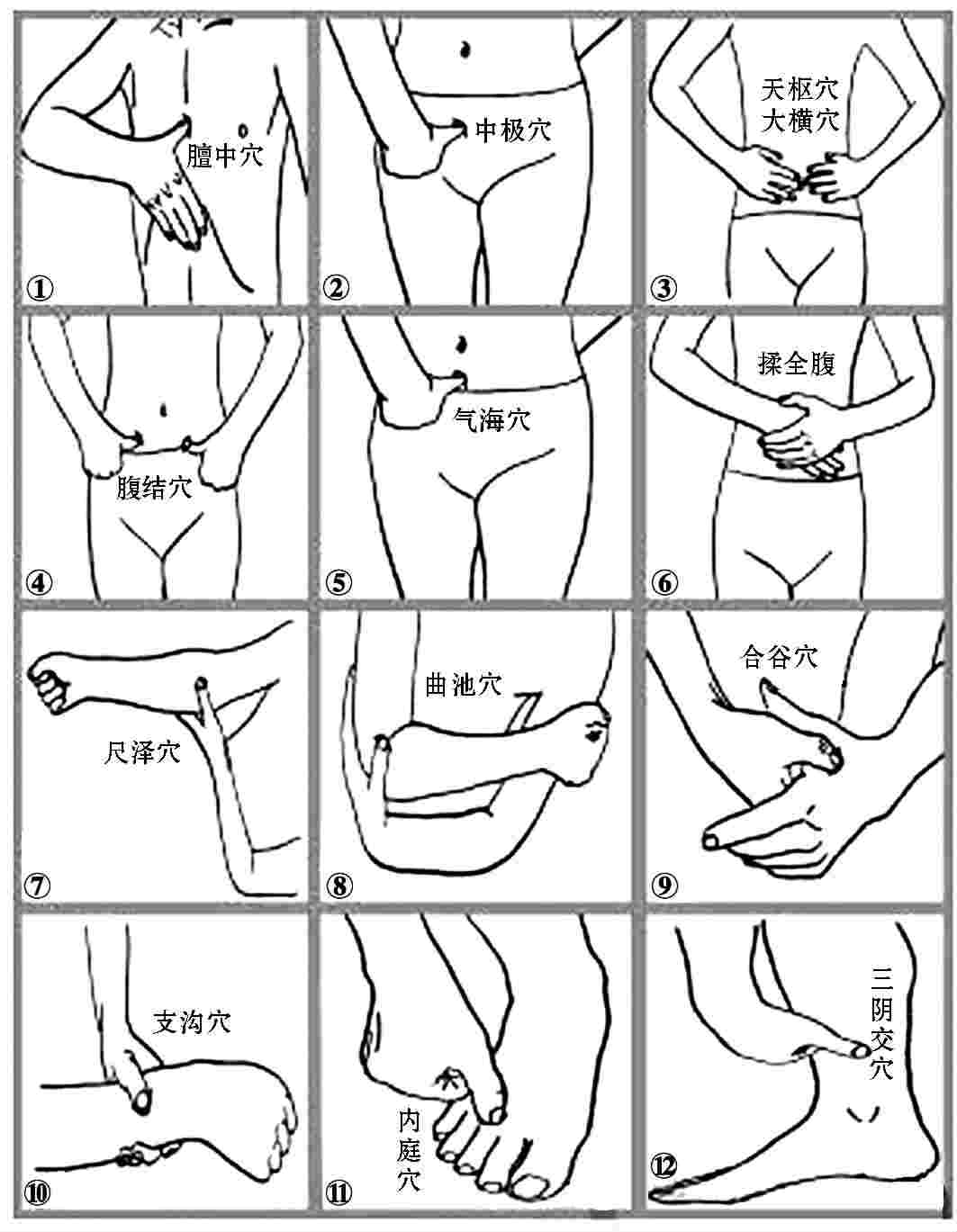 膻中穴
①

中极穴
②

天枢穴
大横穴
③

腹结穴
④

气海穴
⑤

揉全腹
⑥

尺泽穴
⑦

曲池穴
⑧

合谷穴
⑨

支沟穴
⑩

内庭穴
⑪

三阴交穴
⑫